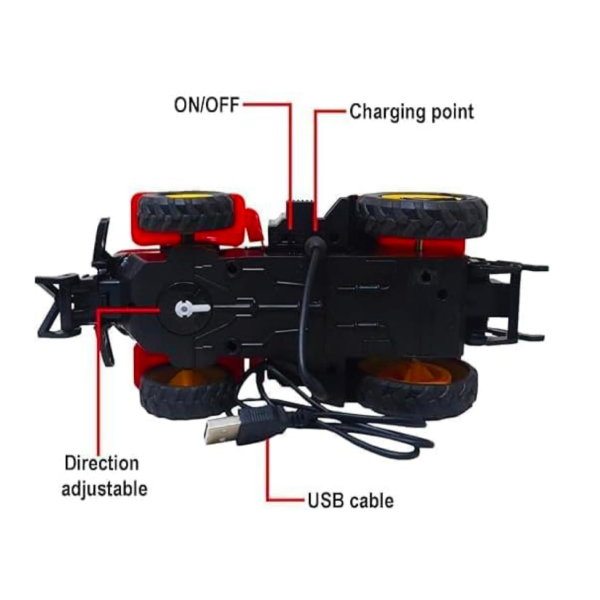 ON/OFF

Charging point

Direction adjustable

USB cable